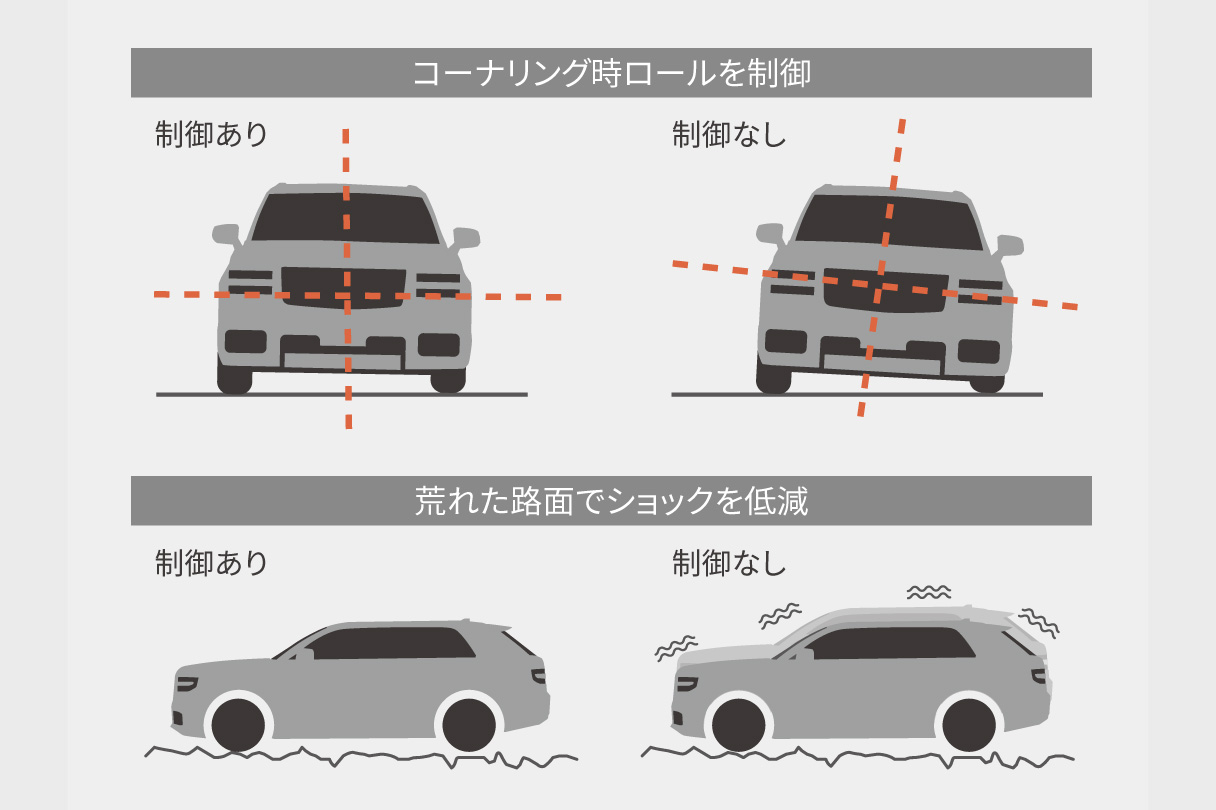 コーナリング時ロールを制御

制御あり

制御なし

荒れた路面でショックを低減

制御あり

制御なし